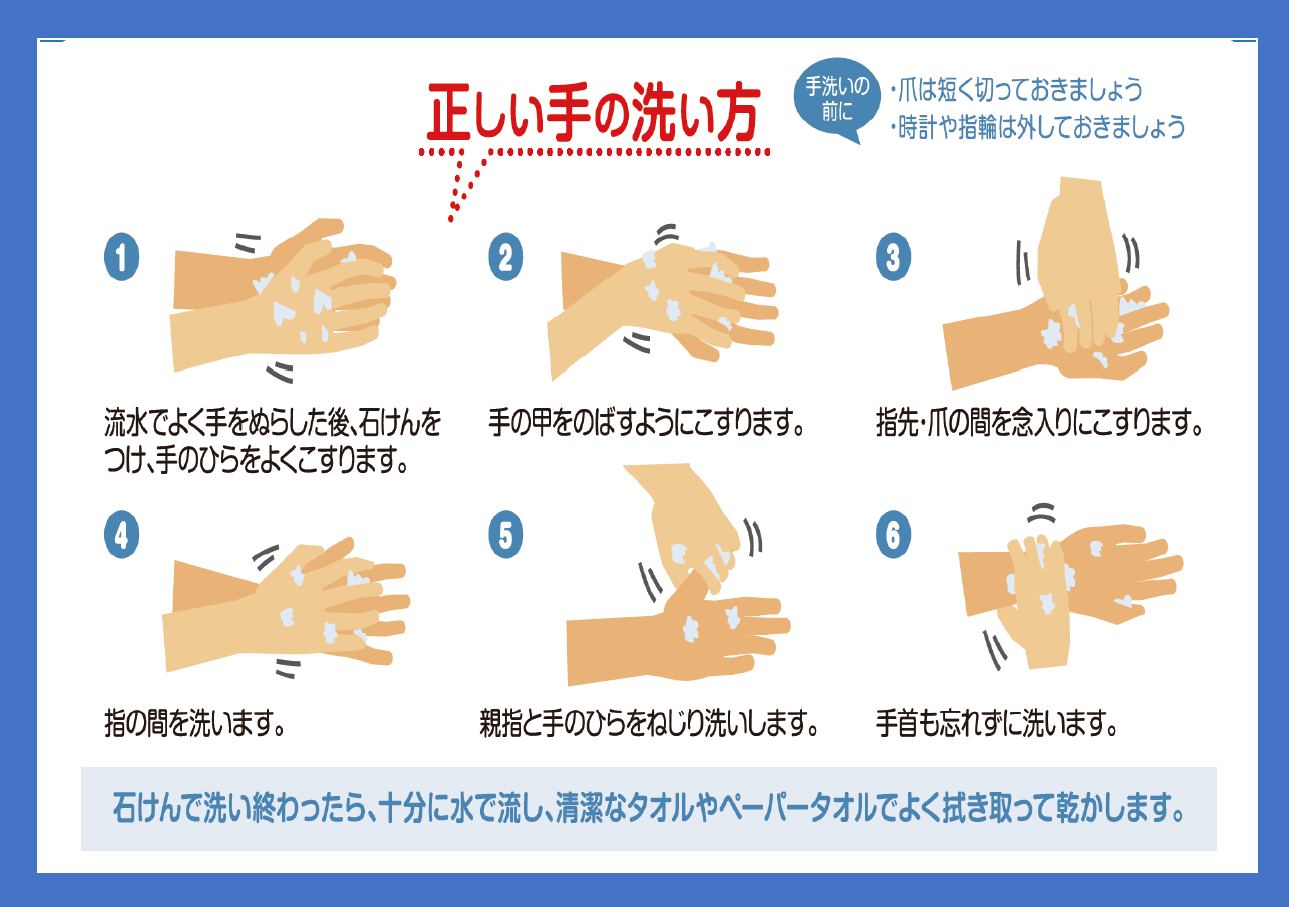 正しい手の洗い方

手洗いの前に
・爪は短く切っておきましょう
・時計や指輪は外しておきましょう

1
流水でよく手をぬらした後、石けんをつけ、手のひらをよくこすります。

2
手の甲をのばすようにこすります。

3
指先・爪の間を念入りにこすります。

4
指の間を洗います。

5
親指と手のひらをねじり洗いします。

6
手首も忘れずに洗います。

石けんで洗い終わったら、十分に水で流し、清潔なタオルやペーパータオルでよく拭き取って乾かします。